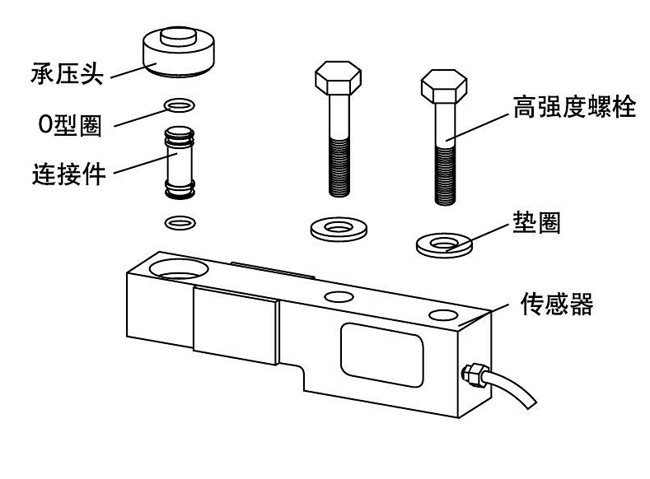 承压头
O型圈
连接件
高强度螺栓
垫圈
传感器